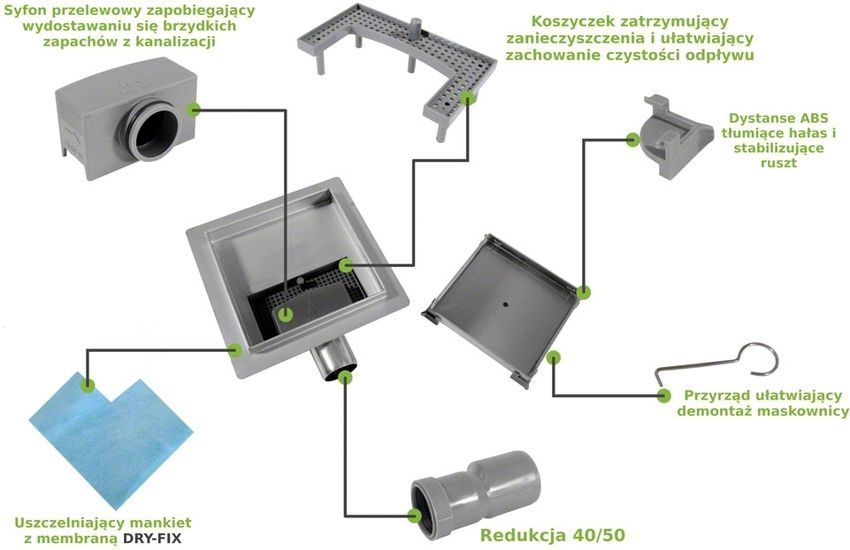 Syfon przelewowy zapobiegający wydostawaniu się brzydkich zapachów z kanalizacji

Koszyczek zatrzymujący zanieczyszczenia i ułatwiający zachowanie czystości odpływu

Dystanse ABS tłumiące hałas i stabilizujące ruszt

Przyrząd ułatwiający demontaż maskownicy

Uszczelniający mankiet z membraną DRY-FIX

Redukcja 40/50